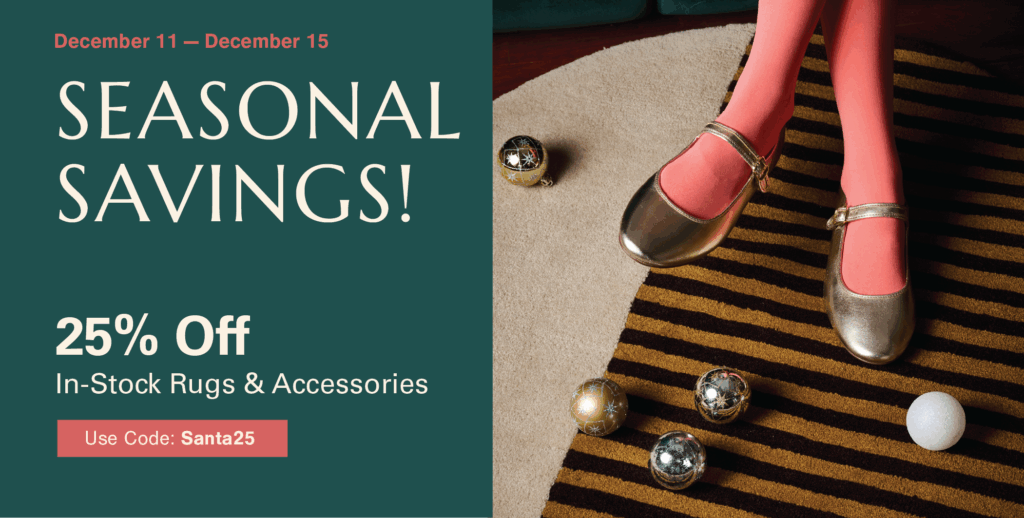 December 11 — December 15

SEASONAL SAVINGS!

25% Off
In-Stock Rugs & Accessories

Use Code: Santa25